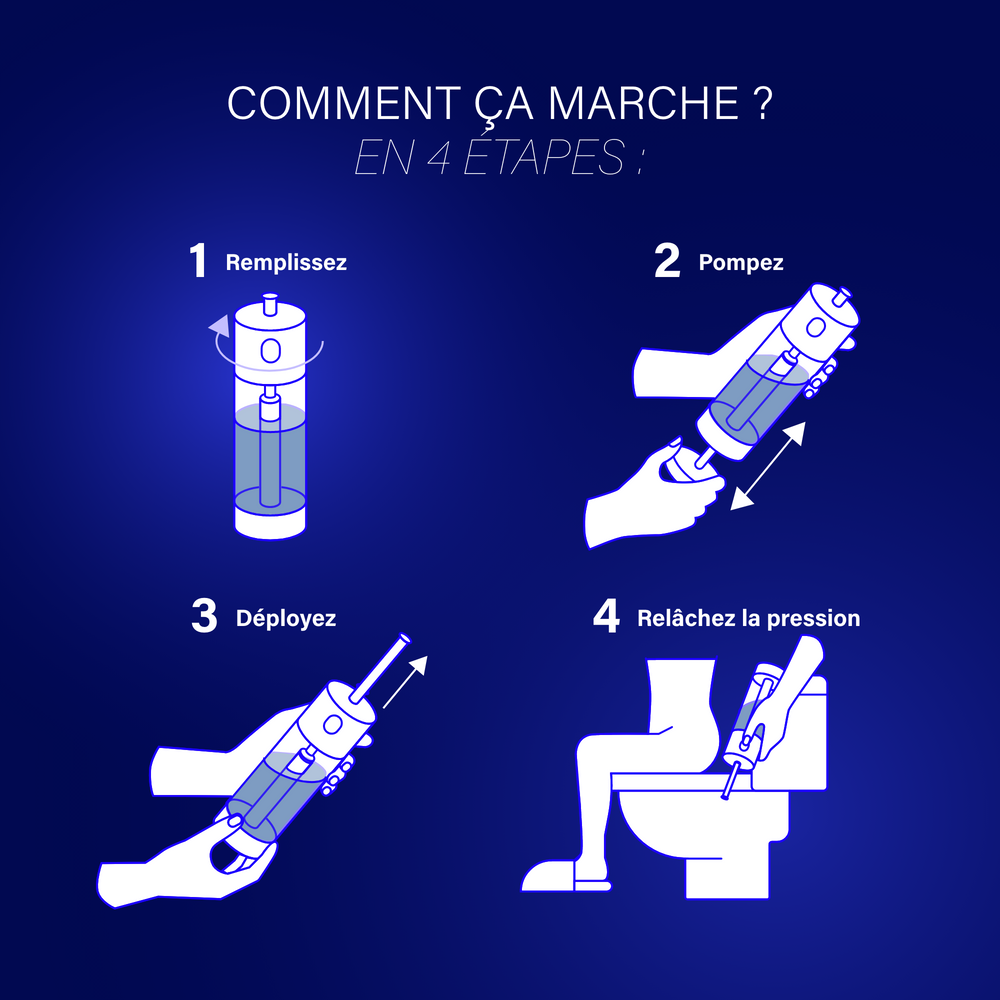 COMMENT ÇA MARCHE ?
EN 4 ÉTAPES :

1 Remplissez

2 Pompez

3 Déployez

4 Relâchez la pression